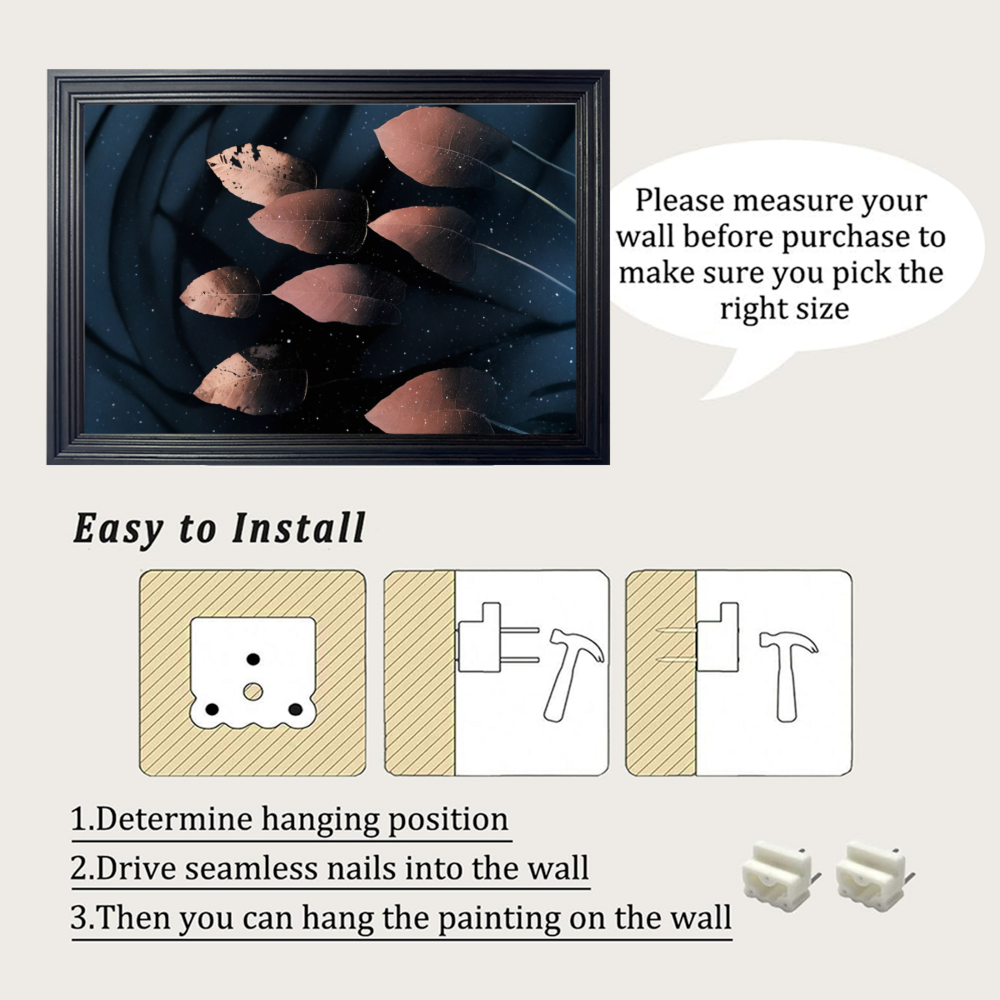 Please measure your wall before purchase to make sure you pick the right size

Easy to Install

1.Determine hanging position
2.Drive seamless nails into the wall
3.Then you can hang the painting on the wall