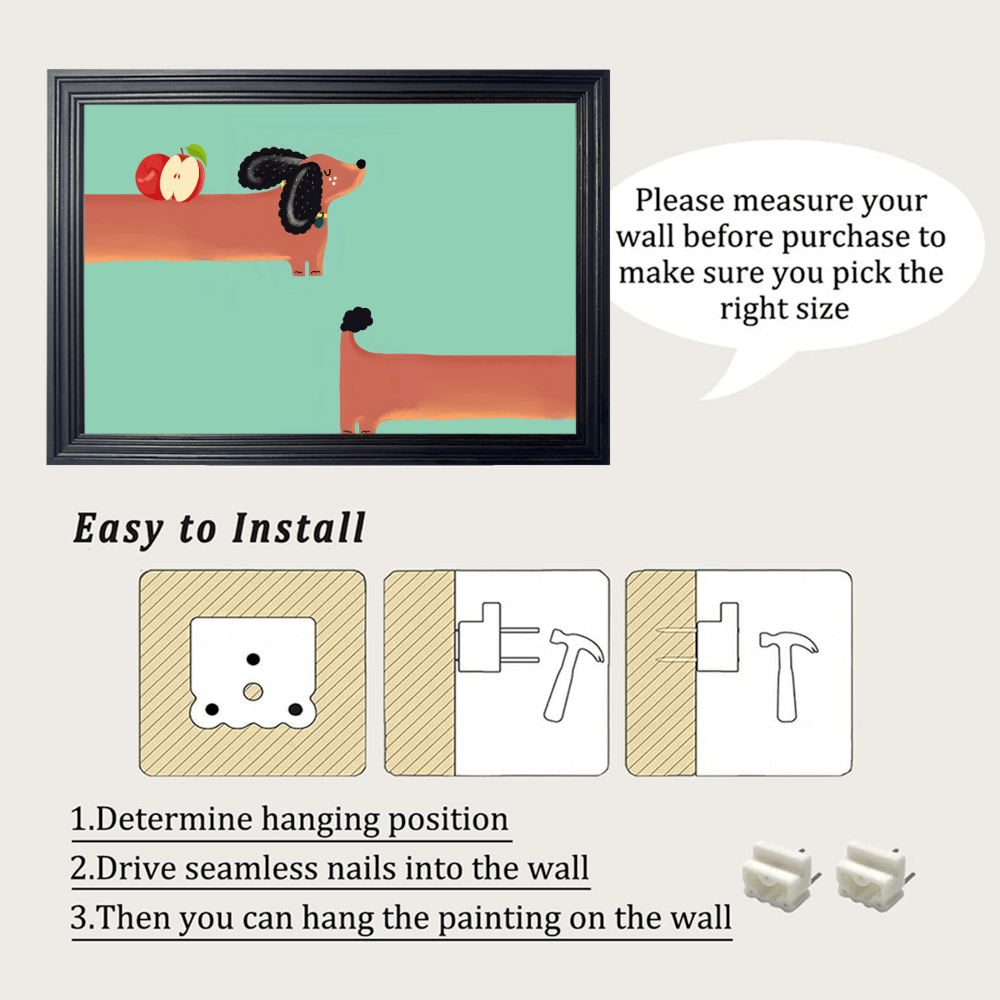 Please measure your wall before purchase to make sure you pick the right size

Easy to Install

1.Determine hanging position
2.Drive seamless nails into the wall
3.Then you can hang the painting on the wall