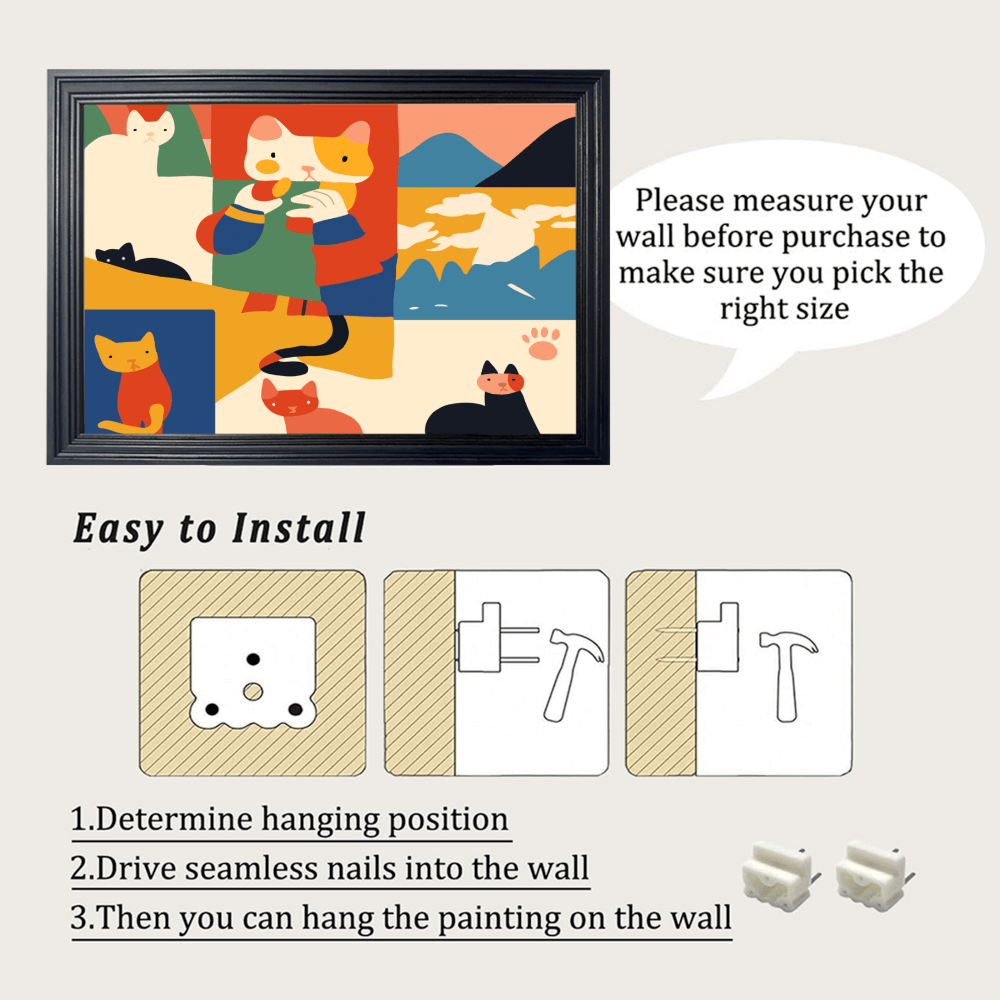 Please measure your wall before purchase to make sure you pick the right size

Easy to Install

1.Determine hanging position

2.Drive seamless nails into the wall

3.Then you can hang the painting on the wall