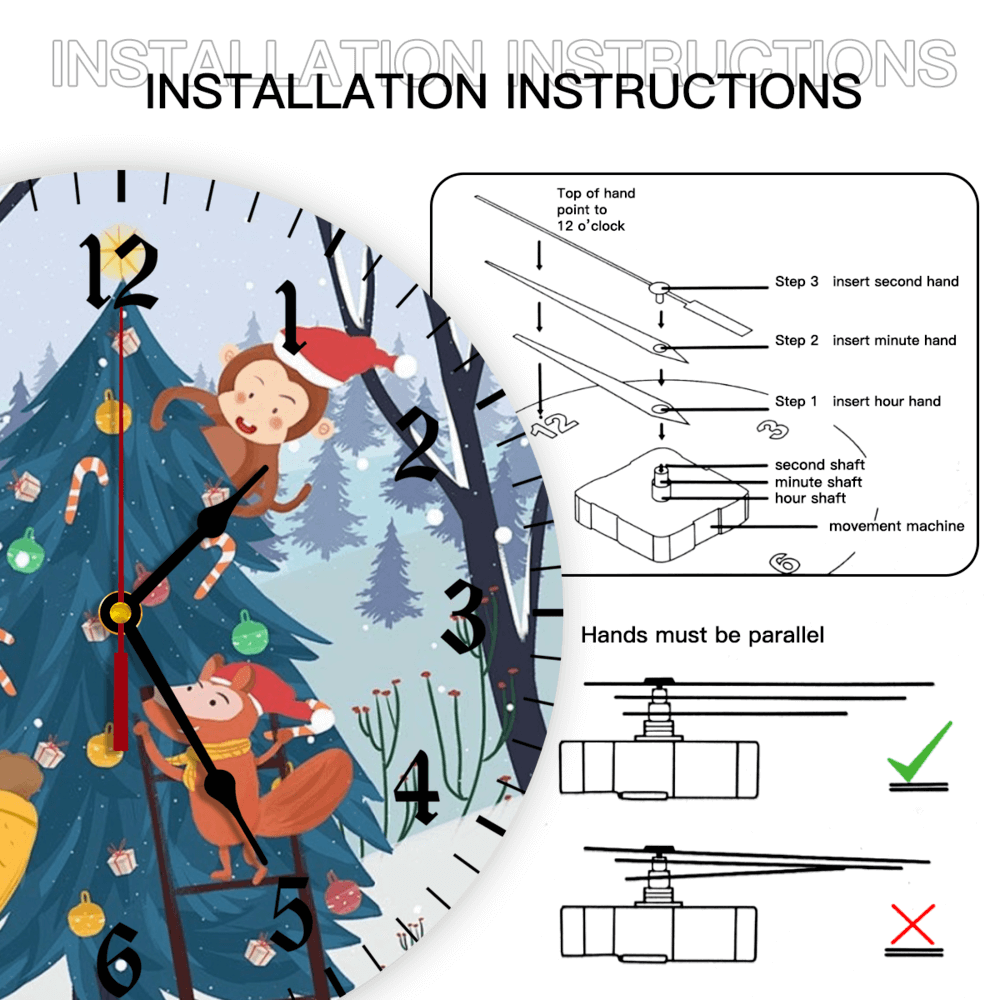 INSTALLATION INSTRUCTIONS
INSTALLATION INSTRUCTIONS

12
1
2
3
4
5
6

Top of hand point to 12 o'clock

Step 3 insert second hand
Step 2 insert minute hand
Step 1 insert hour hand

12
3
6

second shaft
minute shaft
hour shaft
movement machine

Hands must be parallel