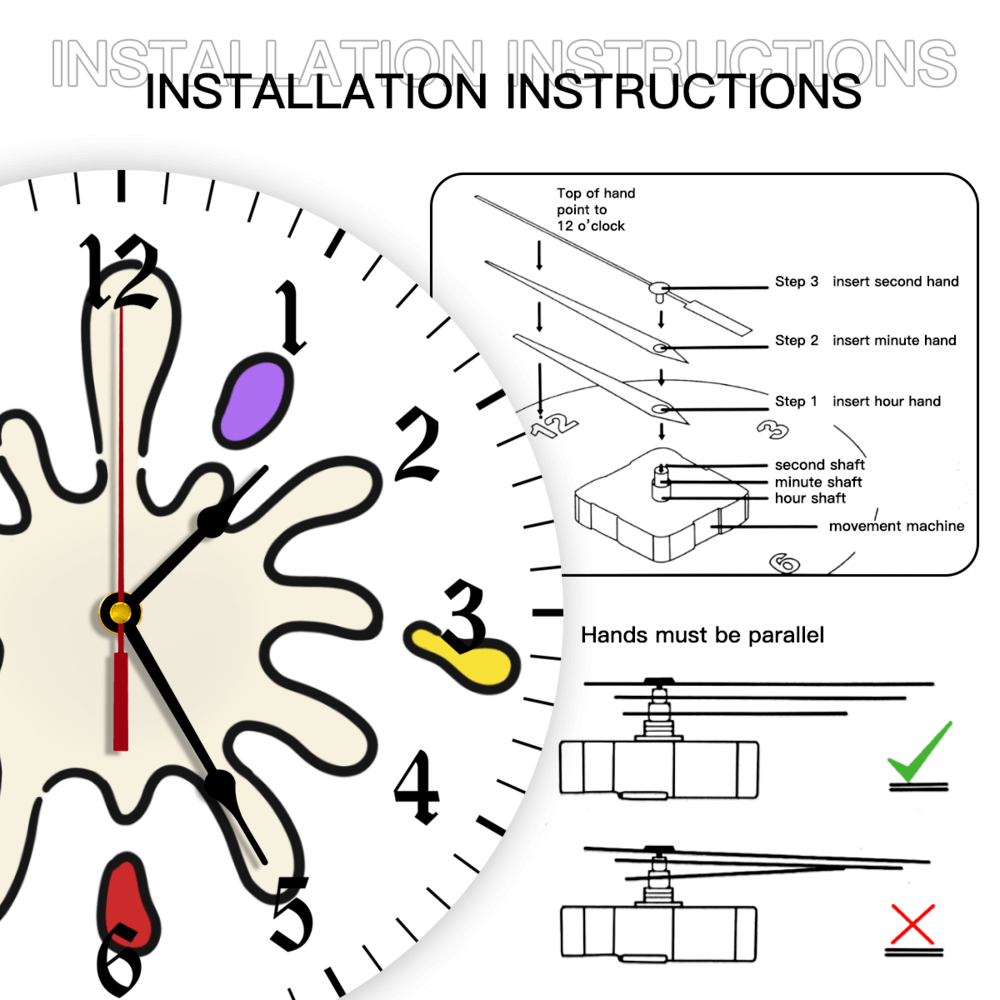 INSTALLATION INSTRUCTIONS
INSTALLATION INSTRUCTIONS

12
1
2
3
4
5
6

Top of hand point to 12 o'clock

Step 3 insert second hand
Step 2 insert minute hand
Step 1 insert hour hand

12
3
6

second shaft
minute shaft
hour shaft
movement machine

Hands must be parallel